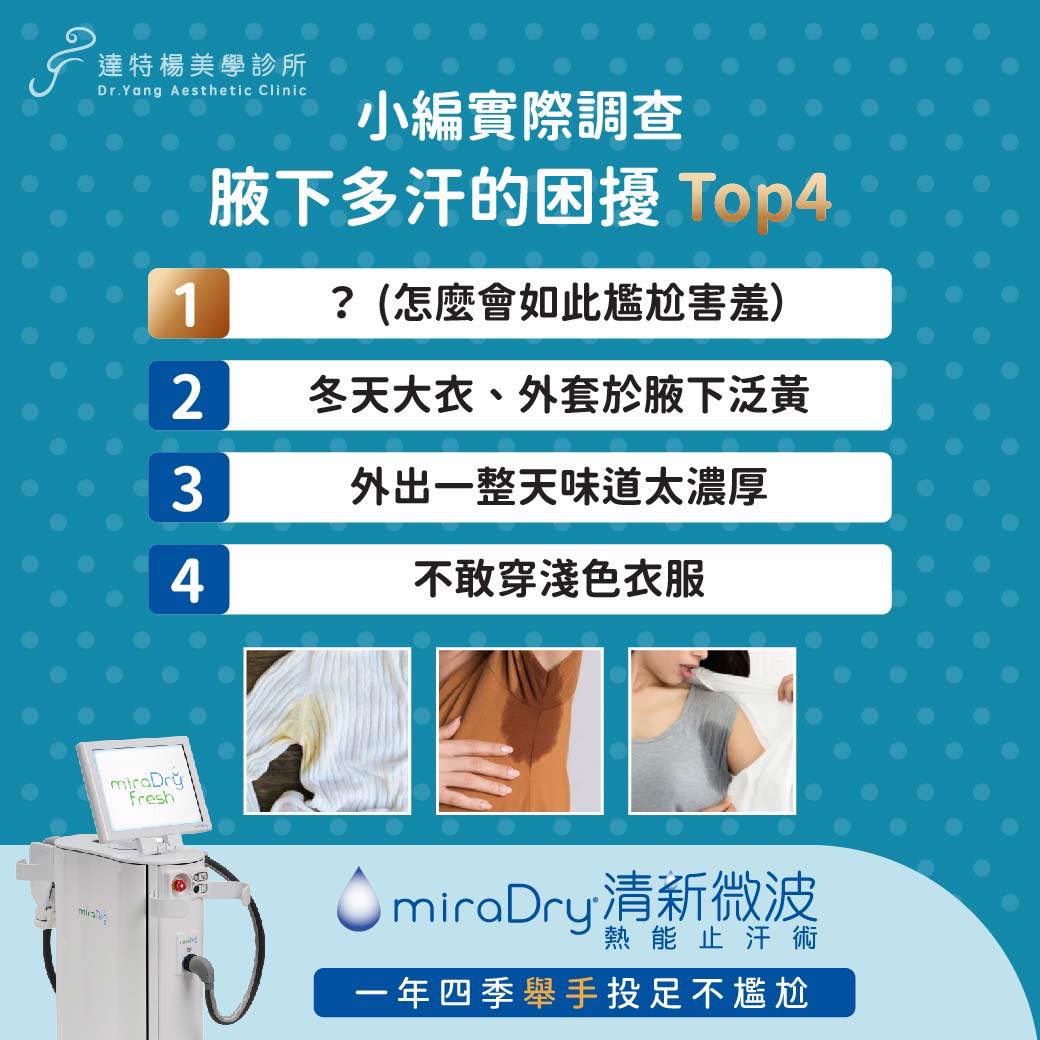 達特楊美學診所
Dr.Yang Aesthetic Clinic

小編實際調查
腋下多汗的困擾 Top4

1 ？(怎麼會如此尷尬害羞)

2 冬天大衣、外套於腋下泛黃

3 外出一整天味道太濃厚

4 不敢穿淺色衣服

miraDry fresh

miraDry

miraDry 清新微波
熱能止汗術

一年四季舉手投足不尷尬